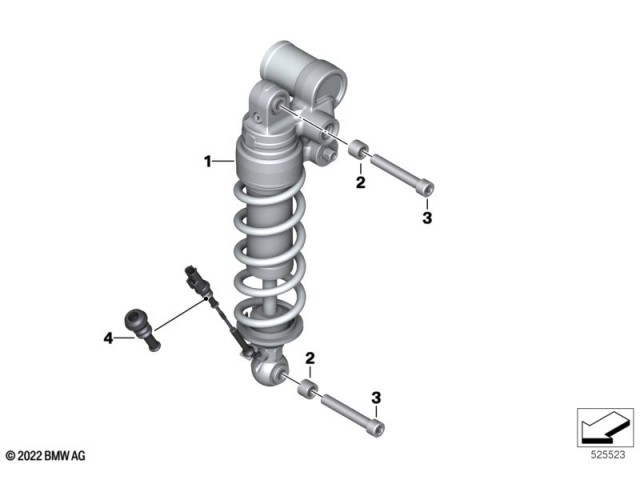 1
2
3
4
2
3
© 2022 BMW AG
525523