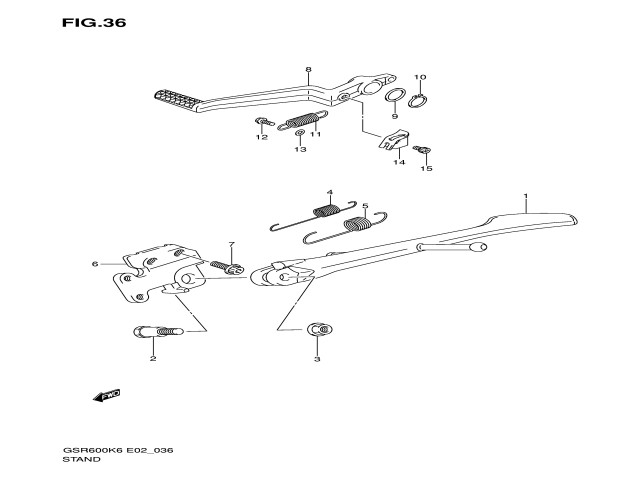 FIG.36

8
10
9
12
11
13
14
15
4
5
1
7
6
2
3
FWD

GSR600K6 E02_036
STAND