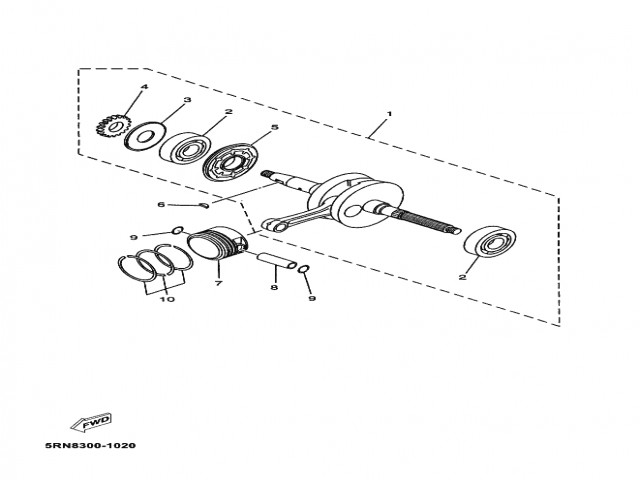 4
3
2
5
1
6
9
7
8
9
10
2
FWD
5RN8300-1020