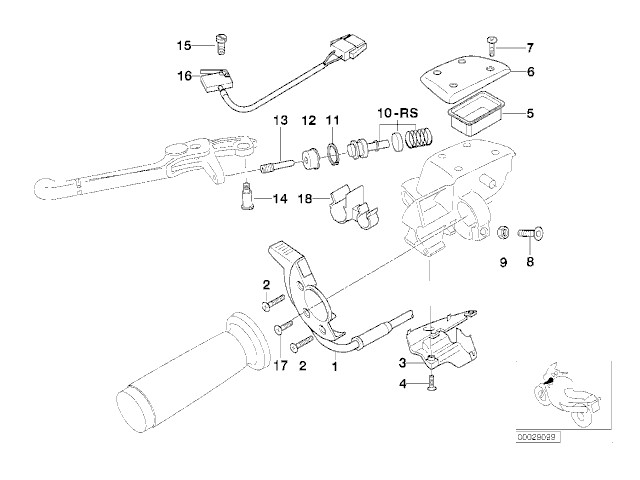 15
16
7
6
5
13
12
11
10-RS
14
18
9
8
2
17
2
1
3
4
00029099