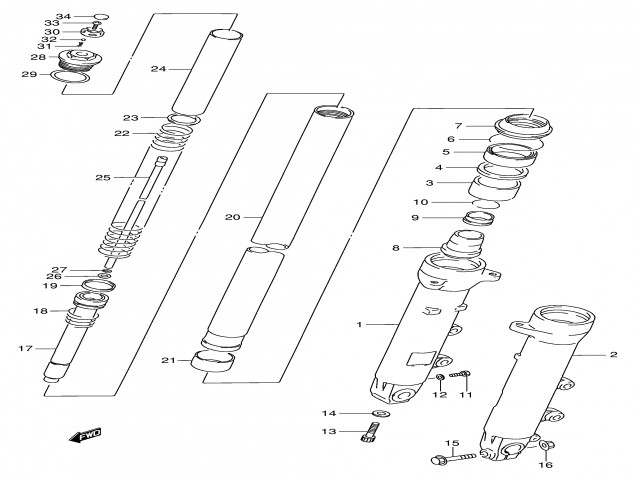 34
33
30
32
31
28
29
24
23
22
25
27
26
19
18
17
20
21
7
6
5
4
3
10
9
8
1
2
12
11
14
13
15
16
FWD