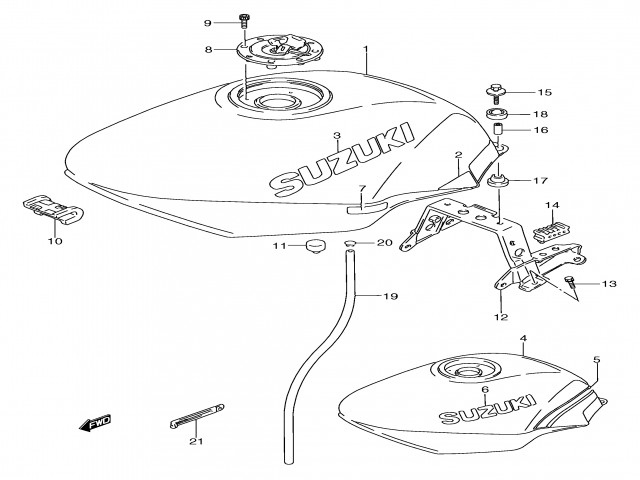 9
8
1
15
18
16
3
SUZUKI
2
17
7
14
10
11
20
13
19
12
4
5
6
SUZUKI
FWD
21