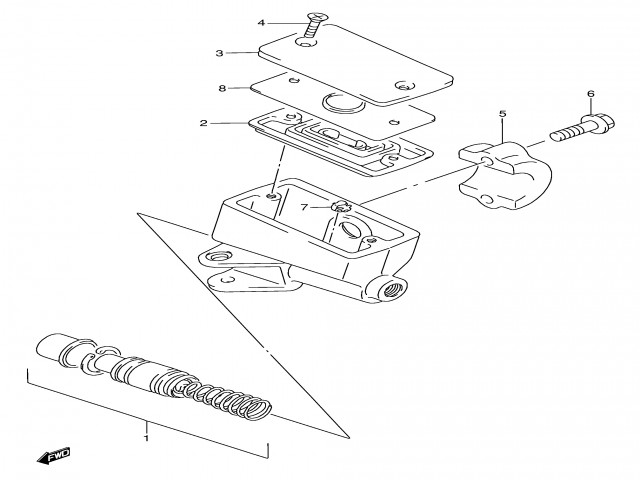 4
3
8
2
6
5
7
1
FWD