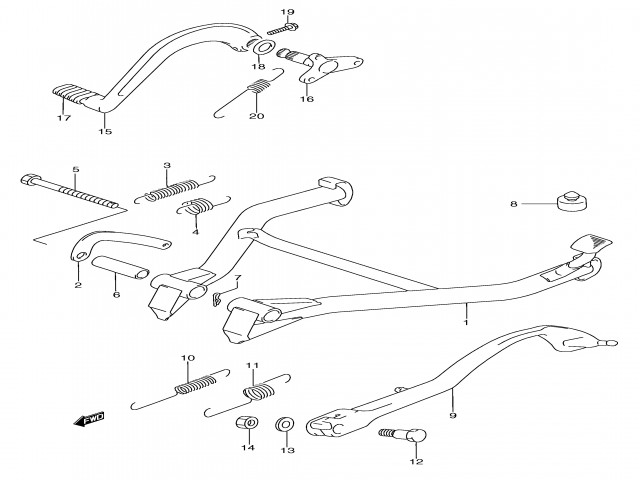 19
18
16
20
17
15
5
3
4
8
2
6
7
1
10
11
9
FWD
14
13
12