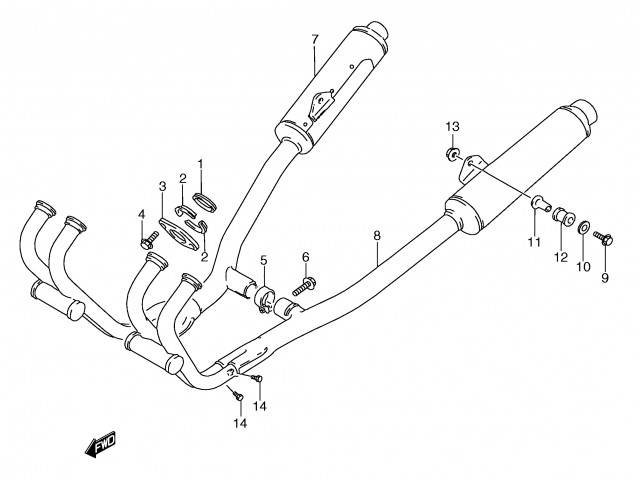 7
13
1
2
3
4
2
8
5
6
11
12
10
9
14
14
FWD