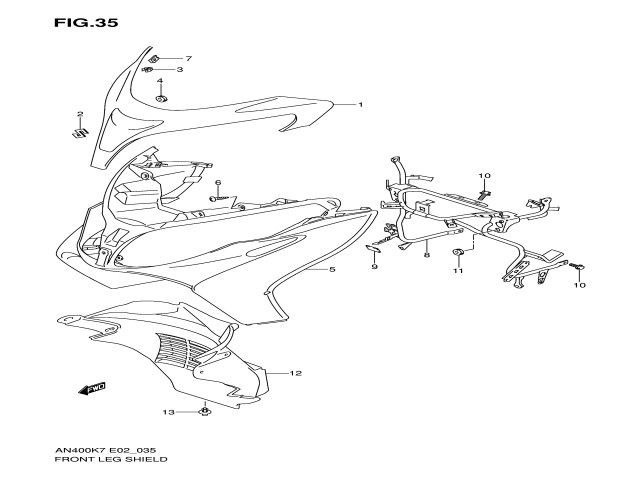 FIG.35

7
3
4
2
1
6
10
5
9
8
11
10
12
FWD
13

AN400K7 E02_035
FRONT LEG SHIELD