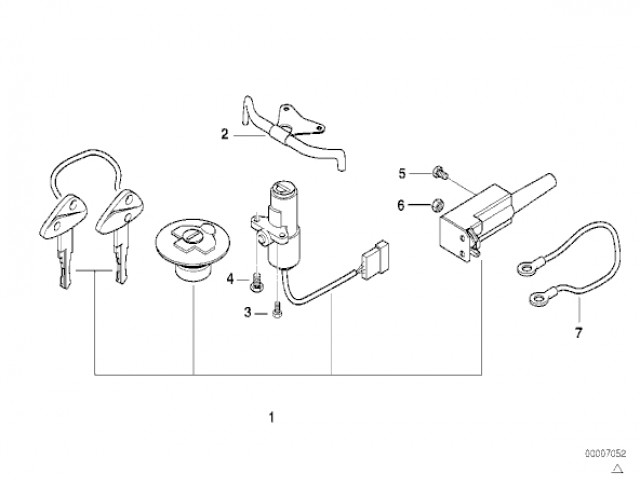 2
5
6
4
3
7
1
00007052