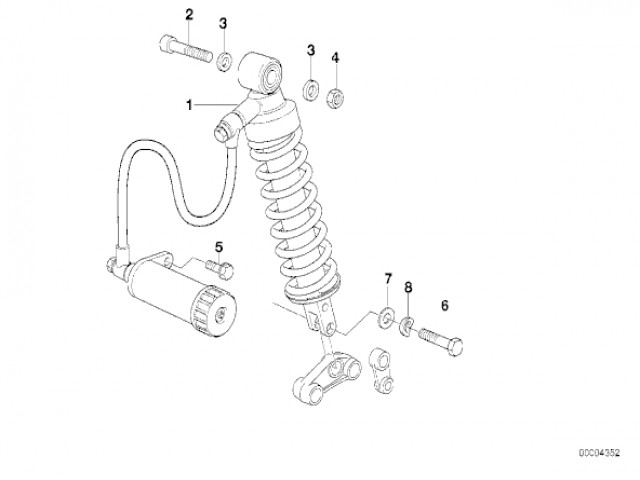 2
3
3
4
1
5
7
8
6
00C04352