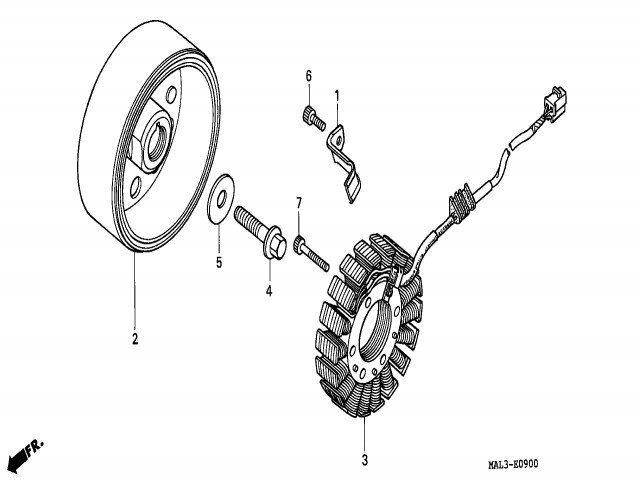 6
1
7
5
4
2
3
FR.
MAL3-E0900