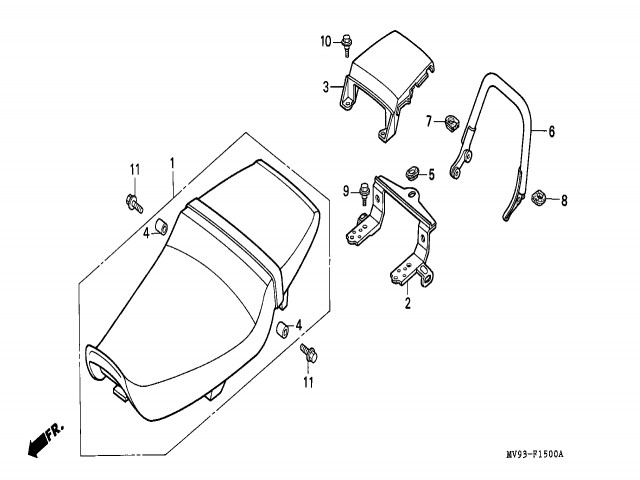 10
3
7
6
11
1
5
9
8
4
2
4
11
FR.
MV93-F1500A