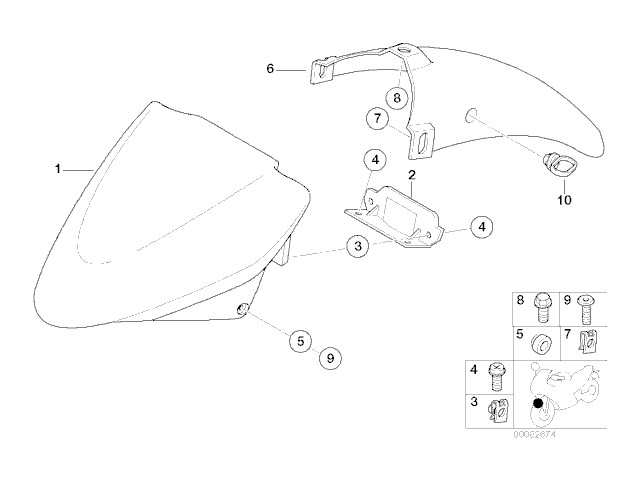 6
8
7
1
4
2
10
4
3
5
9
8
9
5
7
4
3
00062674