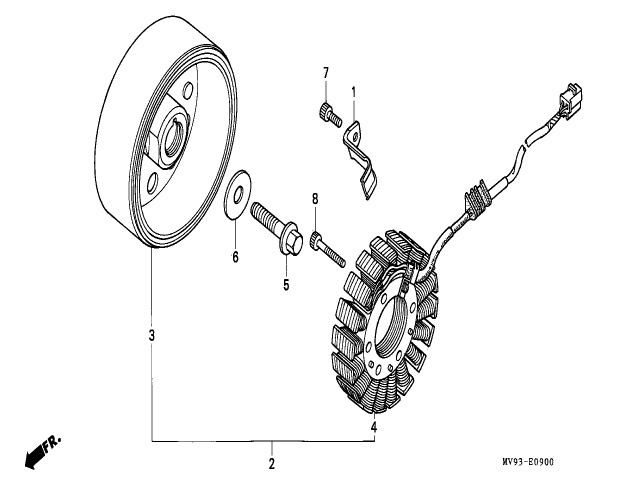 7
1
8
6
5
3
4
FR.
2
MV93-E0900