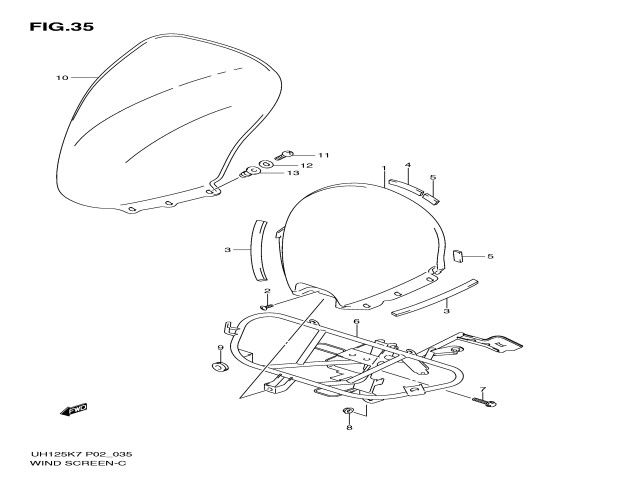 FIG.35

10
11
12
13
1
4
5
3
5
2
3
6
9
7
8
FWD

UH125K7 P02_035
WIND SCREEN-C