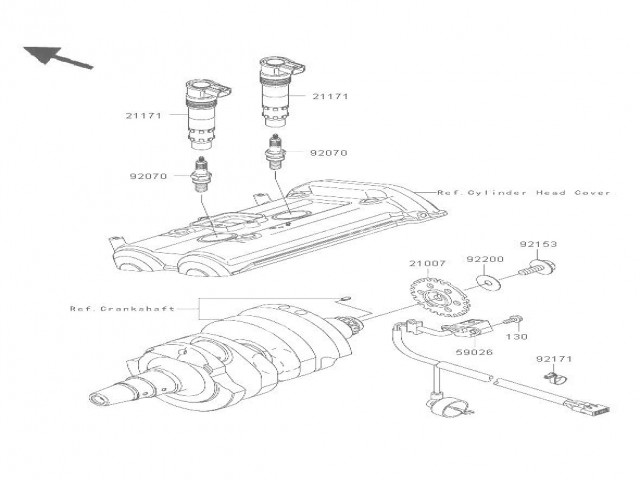 21171
21171
92070
92070
Ref.Cylinder Head Cover
92153
92200
21007
Ref.Crankshaft
130
59026
92171