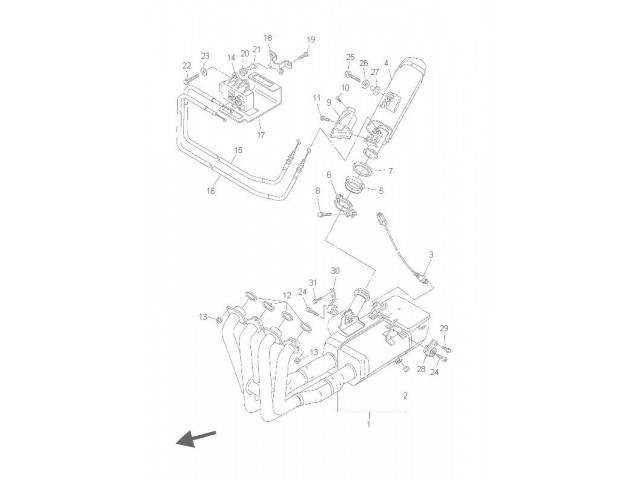 18
19
23
14
20
21
22
25
26
4
27
10
11
9
17
15
16
7
6
5
8
3
31
30
12
24
13
13
29
28
24
2
1