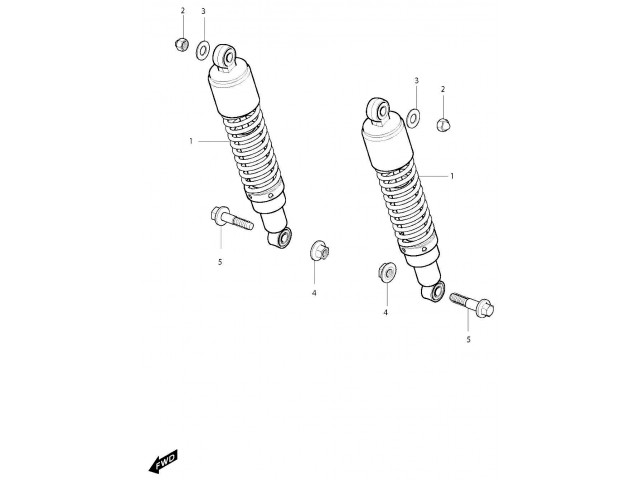 2
3
3
2
1
1
5
4
4
5
FWD