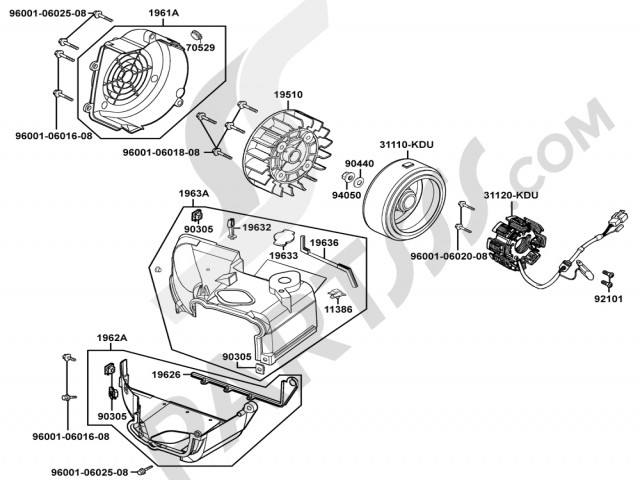 96001-06025-08
1961A
70529
96001-06016-08
19510
96001-06018-08
31110-KDU
90440
94050
31120-KDU
1963A
90305
19632
19633
19636
96001-06020-08
11386
92101
1962A
90305
19626
90305
96001-06016-08
96001-06025-08
PARTSSS.COM