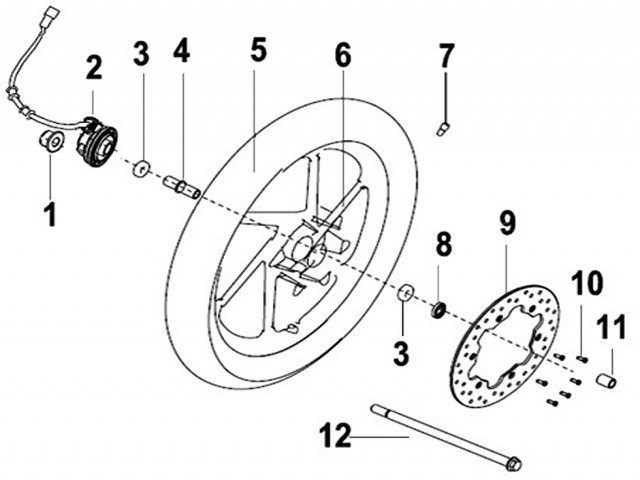 2
3
4
5
6
7
1
8
9
10
11
3
12