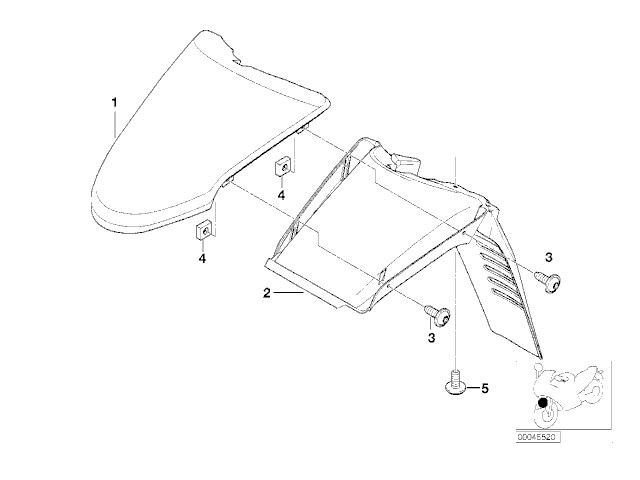 1
4
4
2
3
3
5
00045520