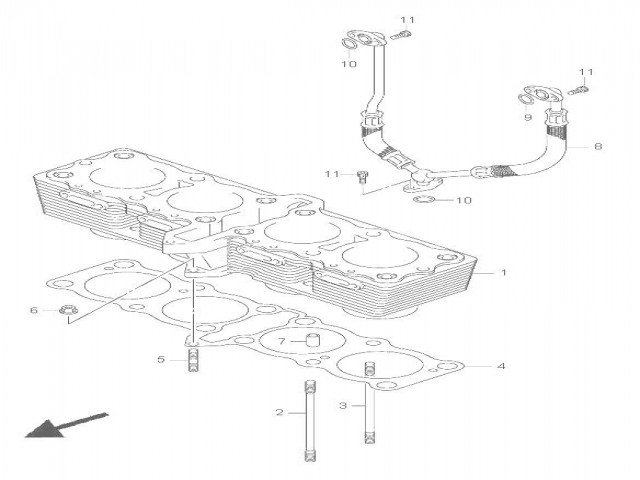 11
10
11
9
8
11
10
1
6
7
5
4
2
3