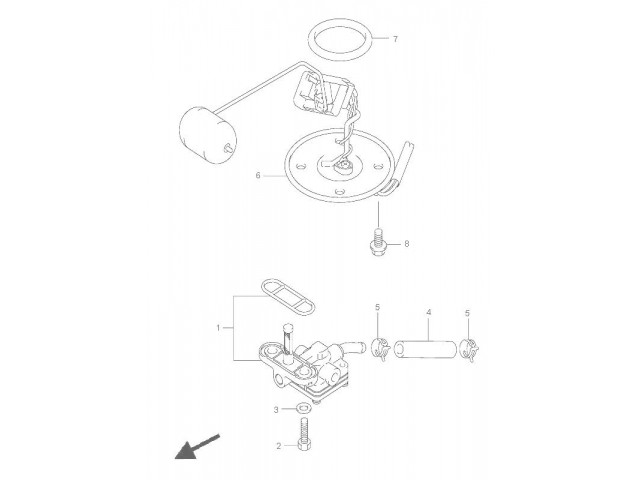 7
6
8
1
5
4
5
3
2