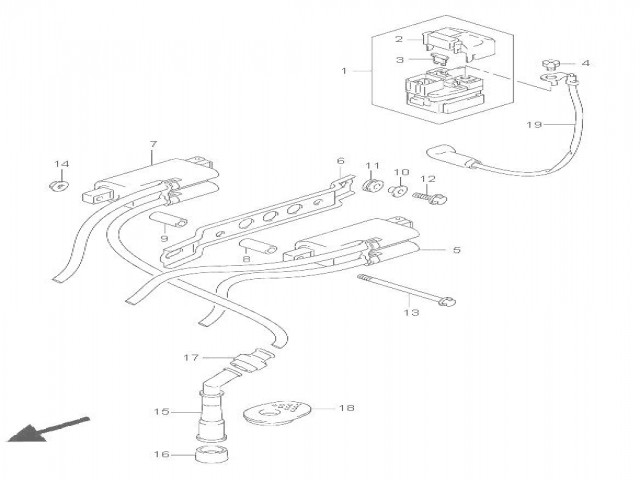 2
3
1
4
19
7
14
6
11
10
12
9
8
5
13
17
15
18
16