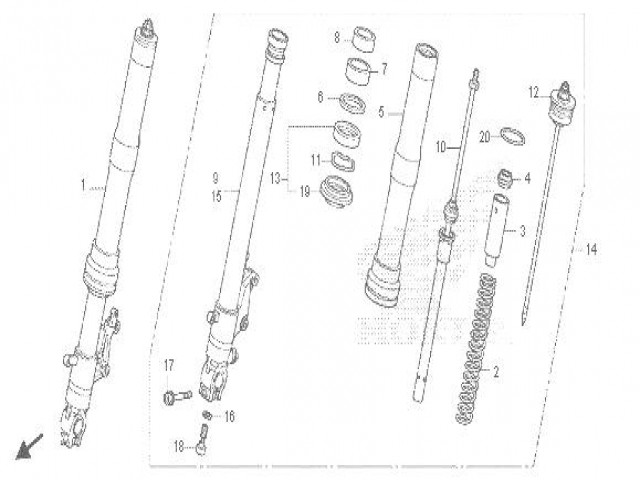 8
7
6
5
12
10
20
1
9
15
13
11
19
4
3
14
2
17
16
18