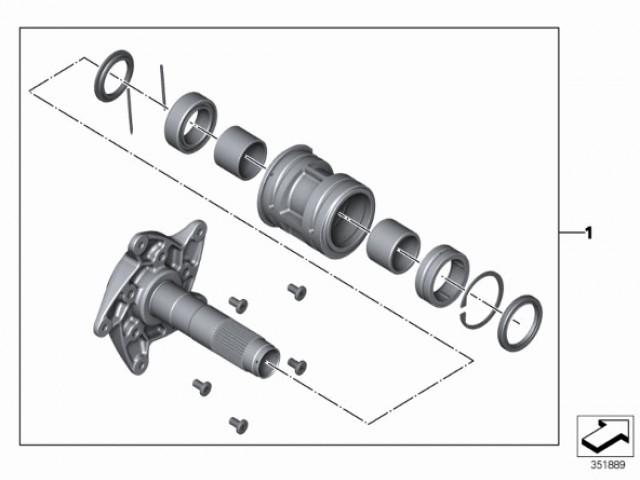 1

351889