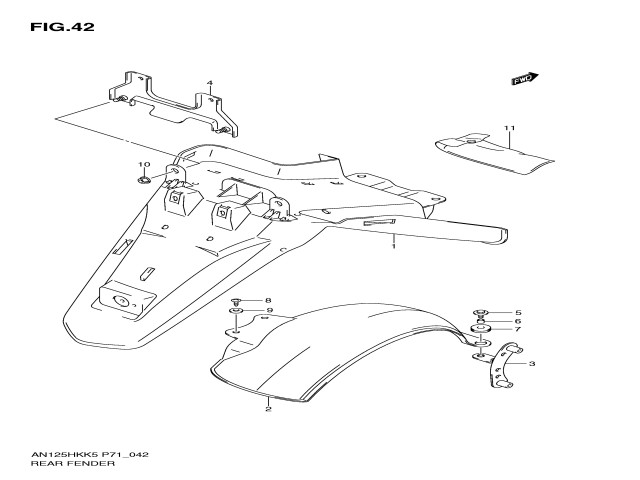 FIG.42

FWD

4

11

10

1

8

9

5

6

7

3

2

AN125HKK5 P71_042
REAR FENDER