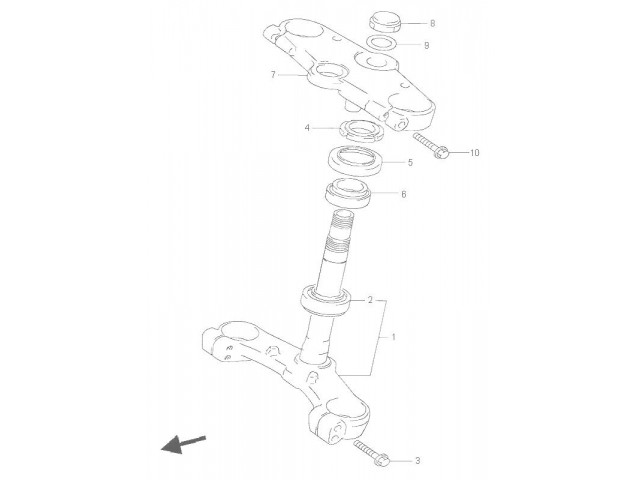 8
9
7
4
10
5
6
2
1
3