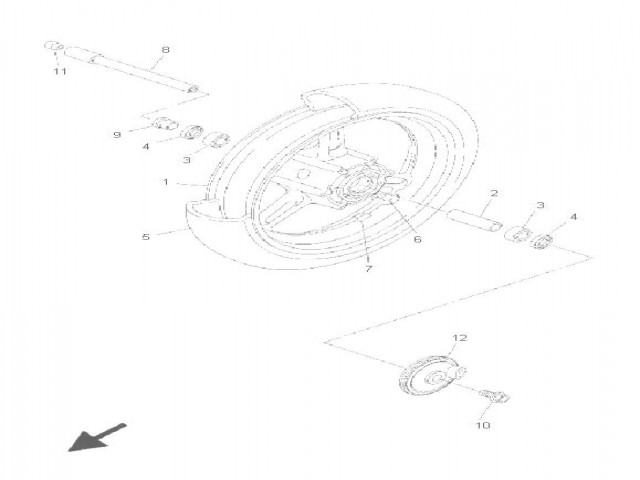 8
11
9
4
3
1
5
2
3
4
6
7
12
10