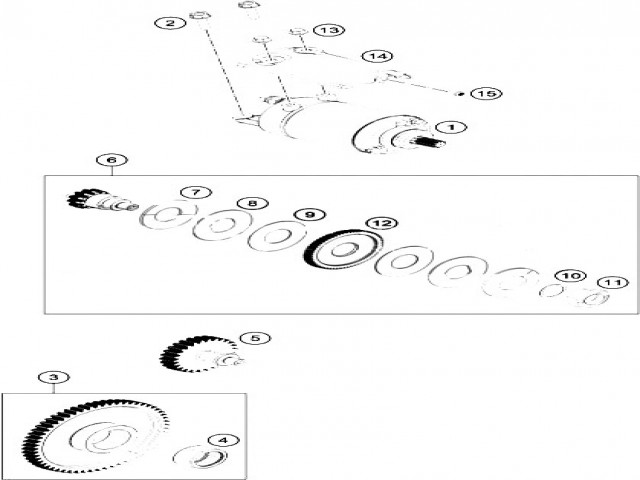 2
13
14
15
1
6
7
8
9
12
10
11
5
3
4