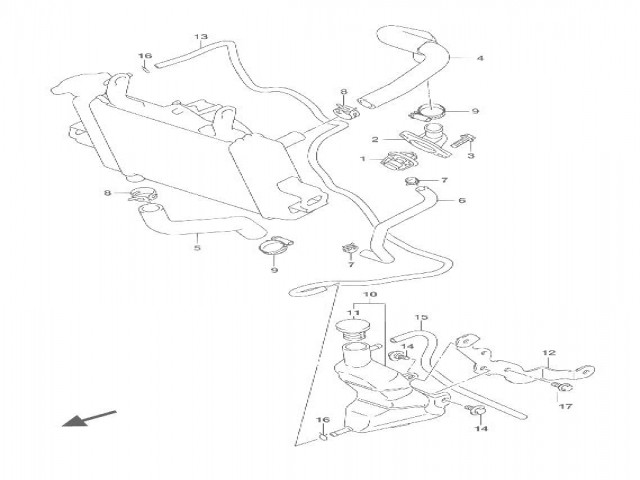 13
16
4
8
9
2
3
1
7
6
8
5
9
7
10
11
15
14
12
17
16
14