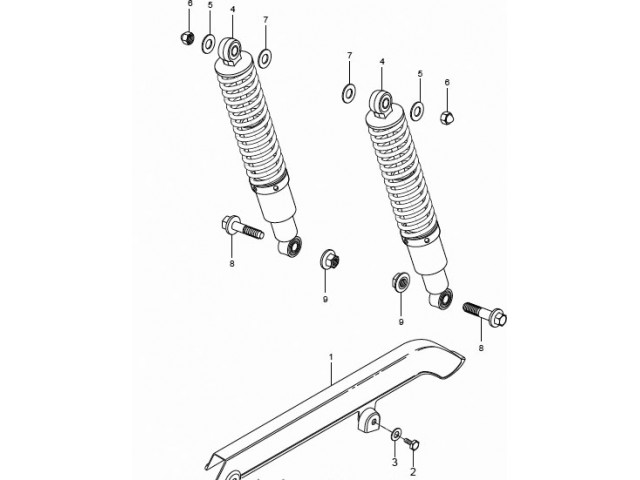 6
5
4
7
7
4
5
6
8
9
9
8
1
3
2