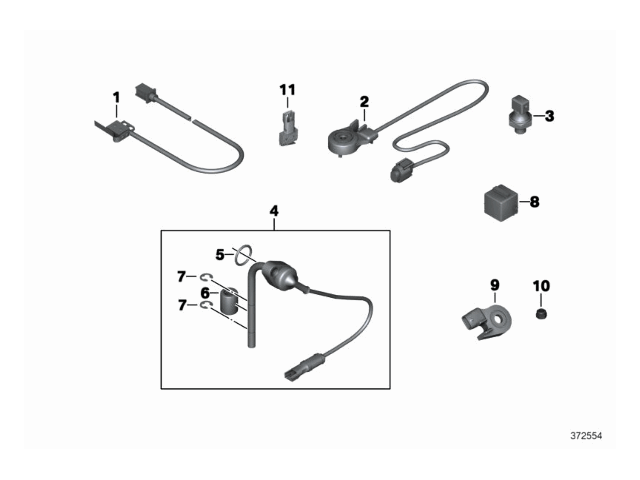 1
11
2
3
8
4
5
7
6
7
9
10
372554