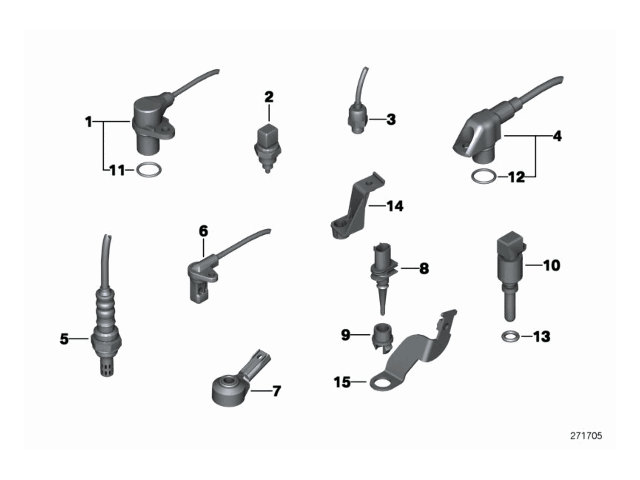 1
11
2
3
4
12
14
6
8
10
5
9
13
7
15
271705