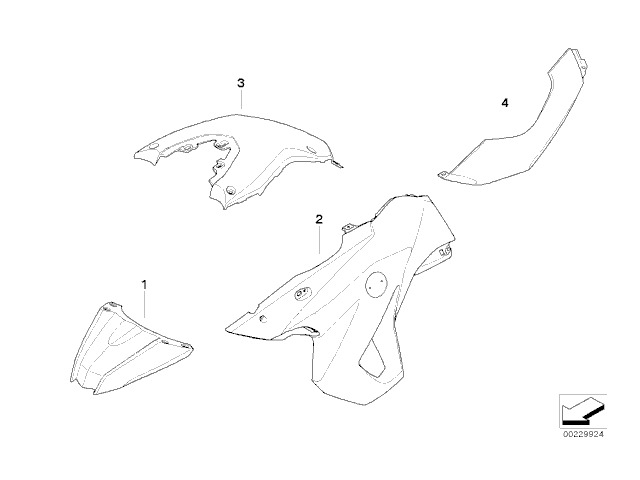 3

4

2

1

00229924