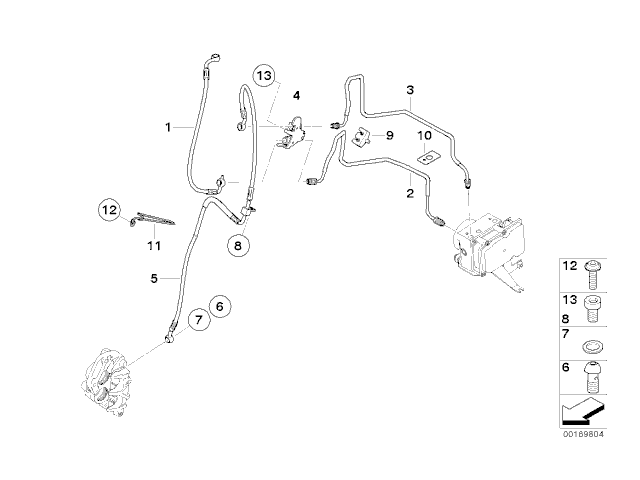 13
4
3
1
9
10
2
12
11
8
5
6
7
12
13
8
7
6
00189804