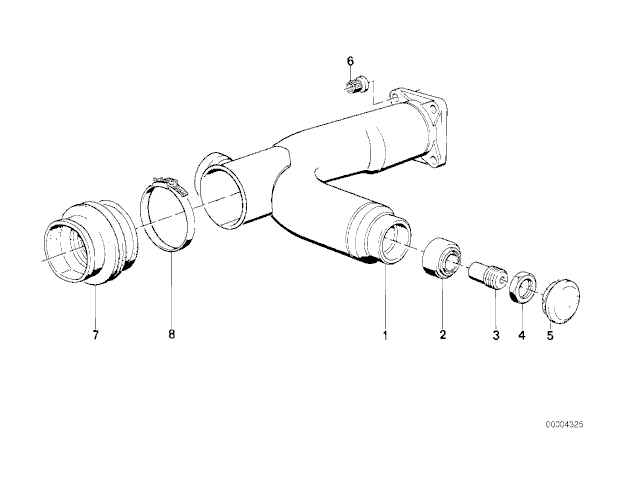 6

7 8 1 2 3 4 5

00004325