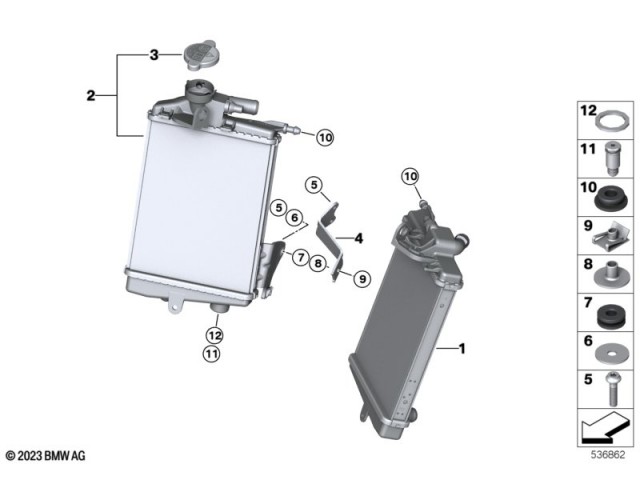 3
2
10
5
5
6
4
7
8
9
10
12
11
1
12
11
10
9
8
7
6
5
© 2023 BMW AG
536862