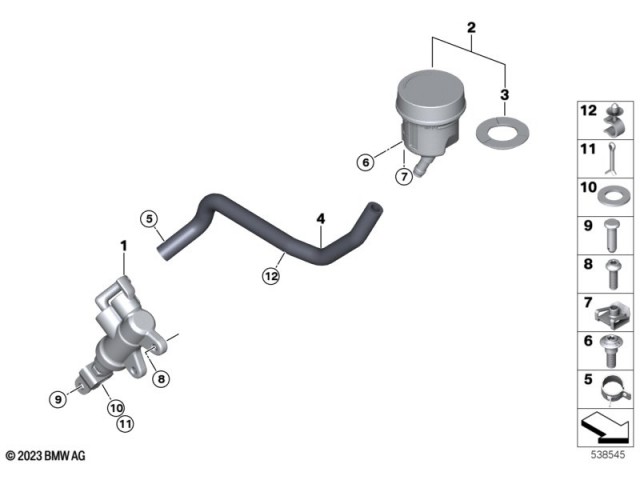 2
3
6
7
5
4
12
1
8
9
10
11
12
11
10
9
8
7
6
5
© 2023 BMW AG
538545