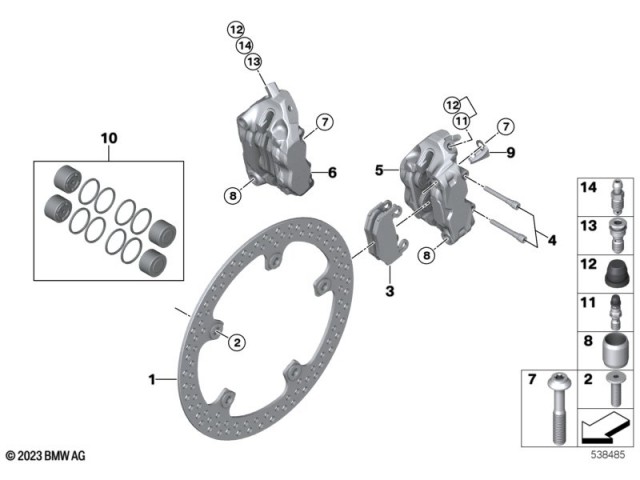 12
14
13
7
6
8
10
12
11
7
9
5
4
8
3
2
1
14
13
12
11
8
7
2
© 2023 BMW AG
538485