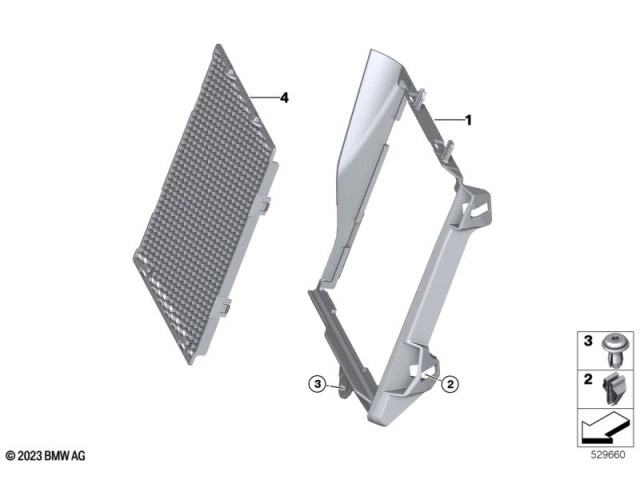 4
1
3
2
3
2
© 2023 BMW AG
529660