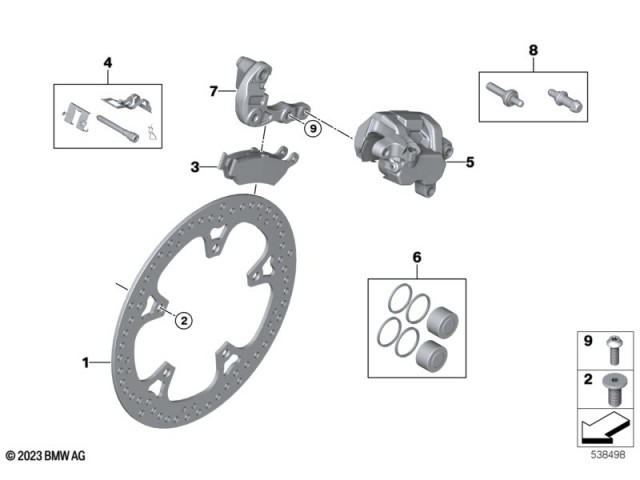 4

7

8

9

3

5

6

2

1

9

2

© 2023 BMW AG

538498