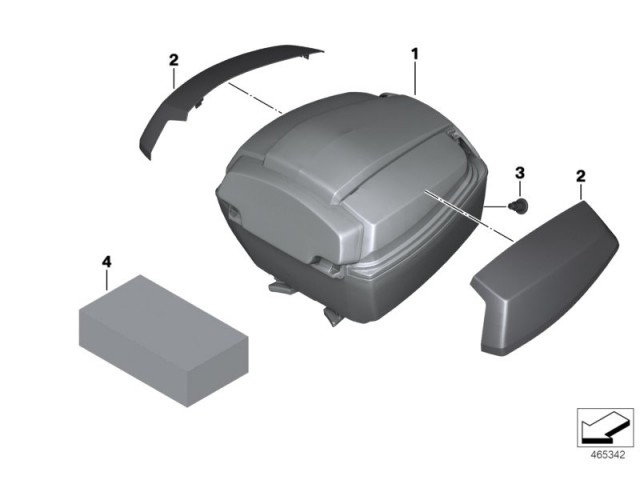 2
1
3
2
4
465342