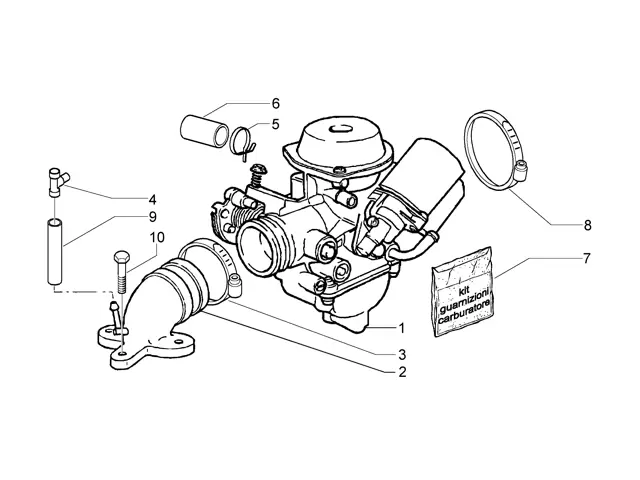 6
5
4
9
10
8
7
kit guarnizioni carburatore
1
3
2