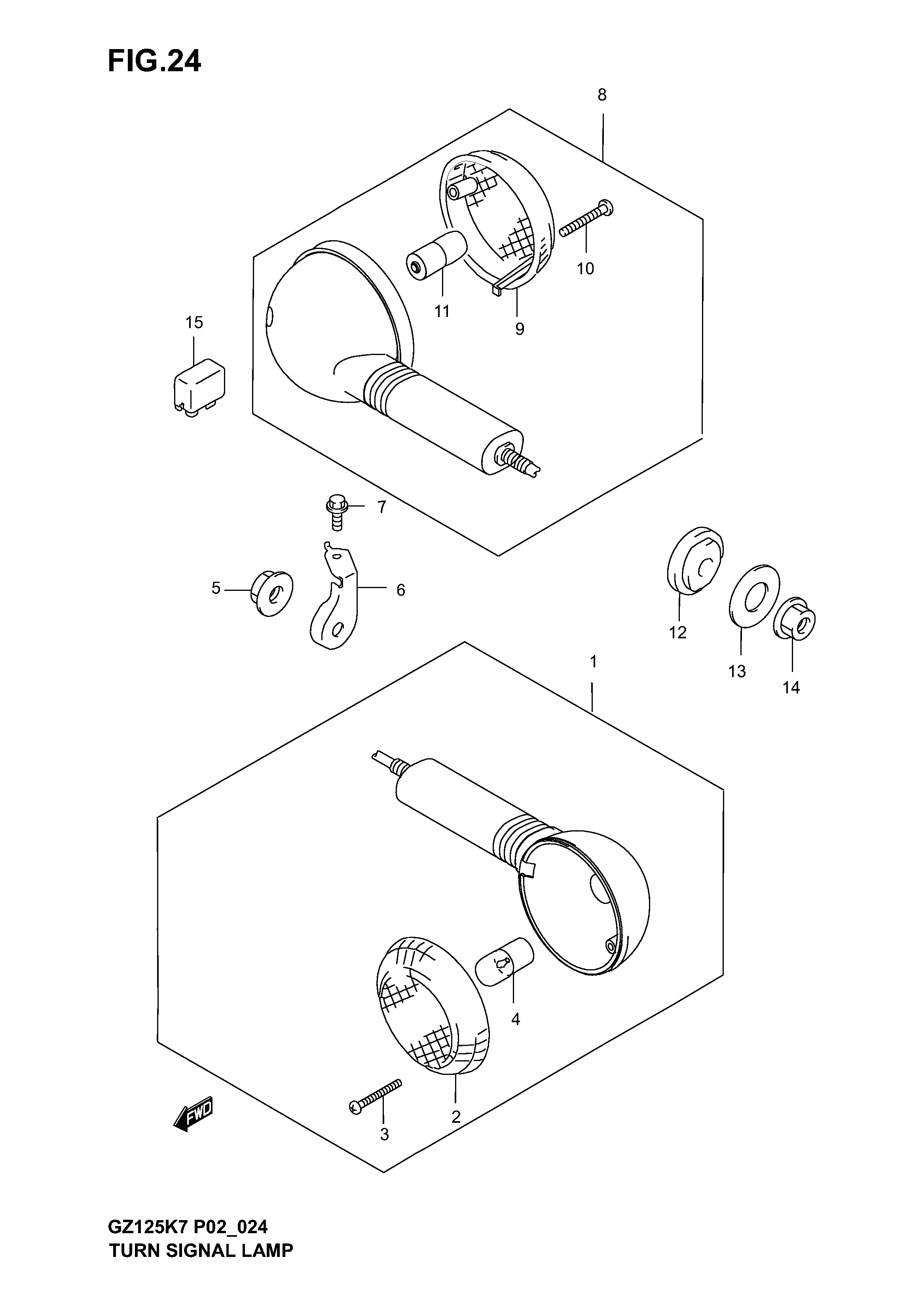 FIG.24

8

10

11

9

15

7

5

6

12

13

14

1

4

2

3

FWD

GZ125K7 P02_024
TURN SIGNAL LAMP