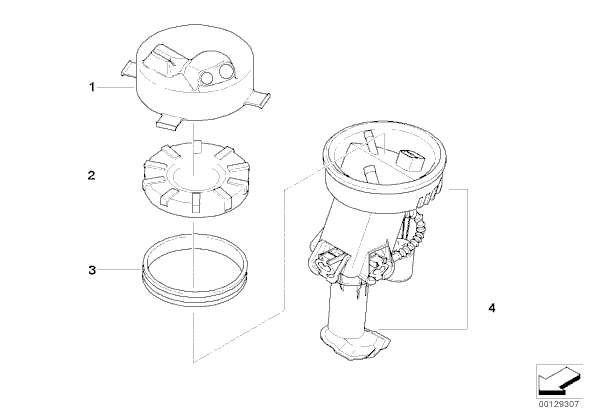 1
2
3
4
00129307