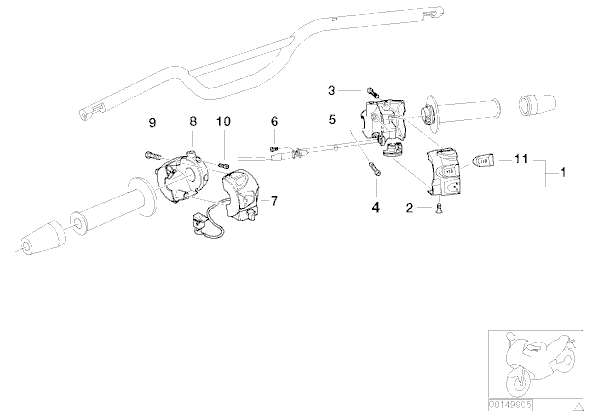 3
9
8
10
6
5
11
1
7
4
2
00149805