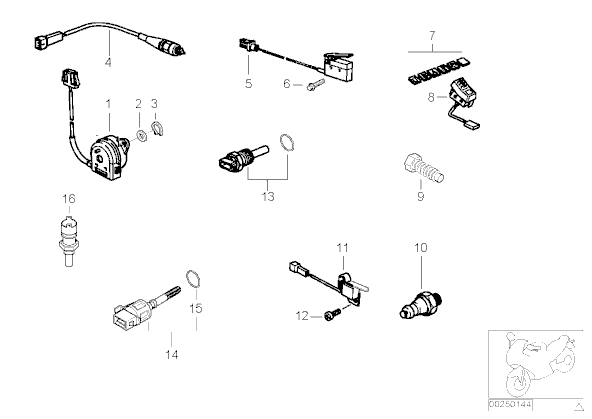 4
5
6
7
8
1
2
3
13
9
16
11
10
15
12
14
00250144